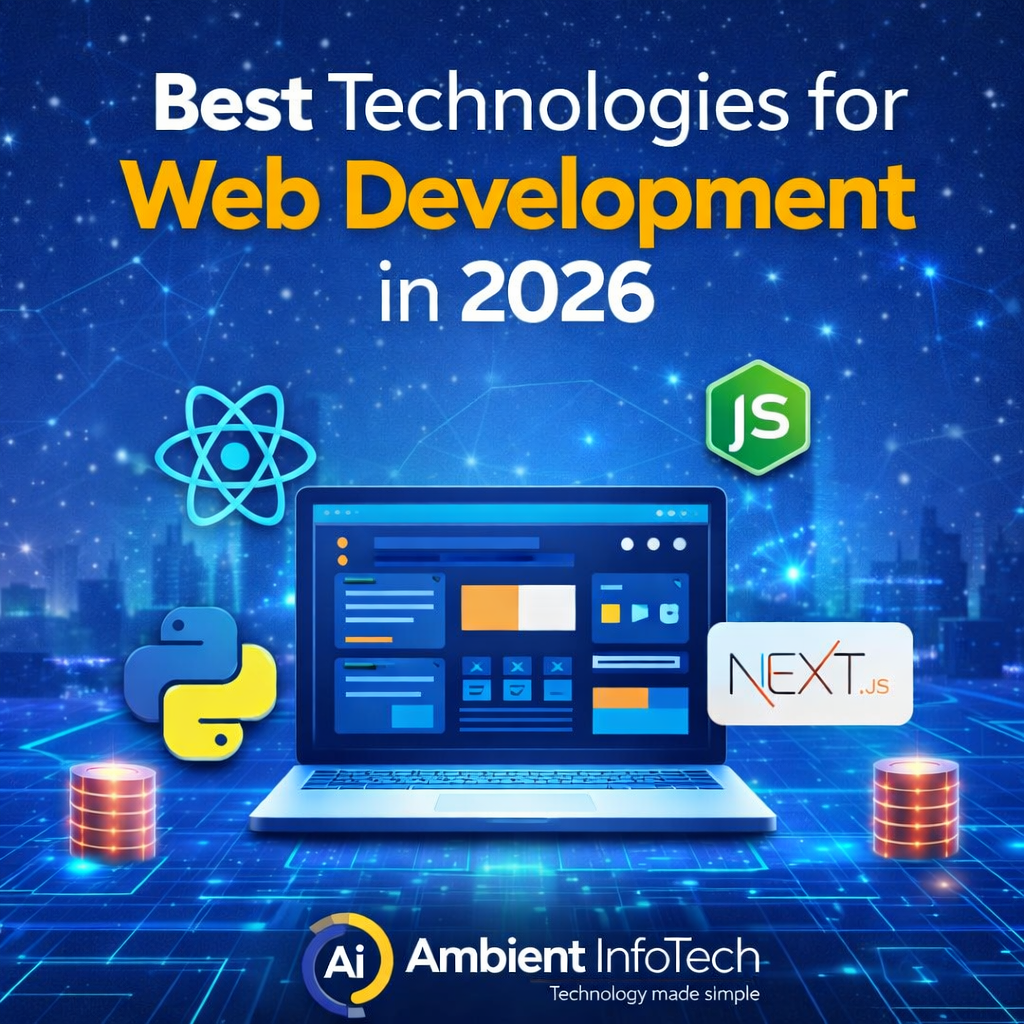 Best Technologies for Web Development in 2026

JS

NEXT.JS

Ai Ambient InfoTech
Technology made simple